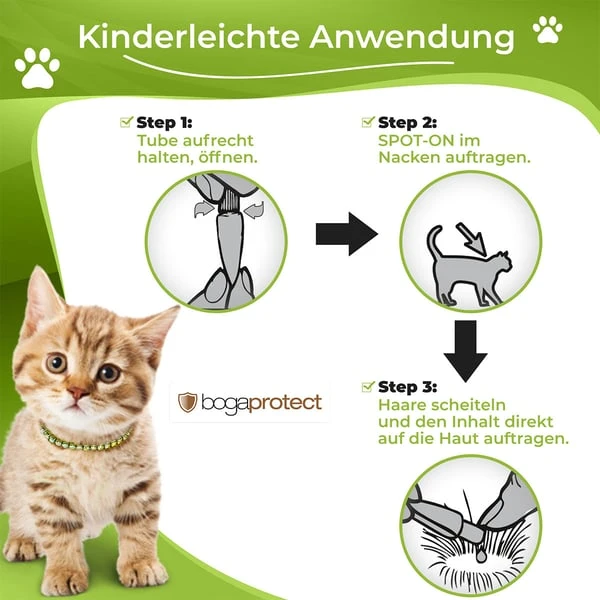 Kinderleichte Anwendung

Step 1:
Tube aufrecht halten, öffnen.

Step 2:
SPOT-ON im Nacken auftragen.

bogaprotect

Step 3:
Haare scheiteln und den Inhalt direkt auf die Haut auftragen.